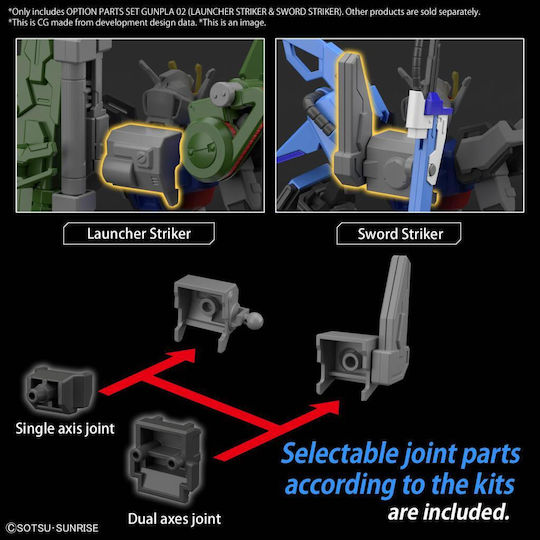 *Only includes OPTION PARTS SET GUNPLA 02 (LAUNCHER STRIKER & SWORD STRIKER). Other products are sold separately.
*This is CG made from development design data. *This is an image.

Launcher Striker

Sword Striker

Single axis joint

Dual axes joint

Selectable joint parts according to the kits are included.

©SOTSU·SUNRISE