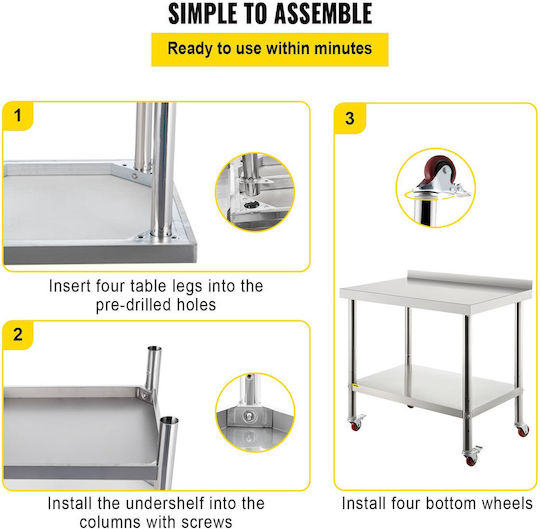 SIMPLE TO ASSEMBLE

Ready to use within minutes

1

Insert four table legs into the pre-drilled holes

2

Install the undershelf into the columns with screws

3

Install four bottom wheels