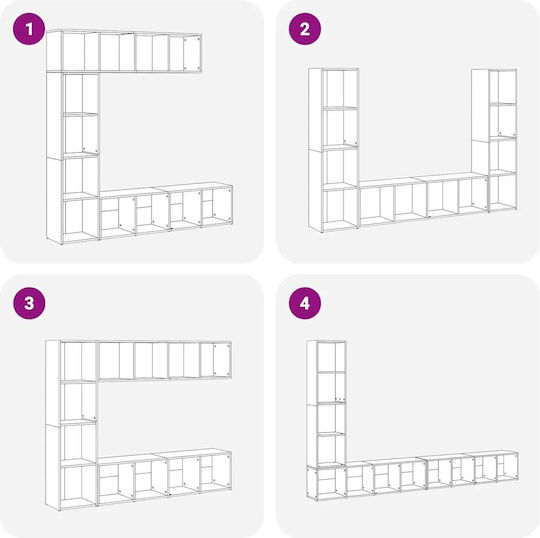 1

2

3

4