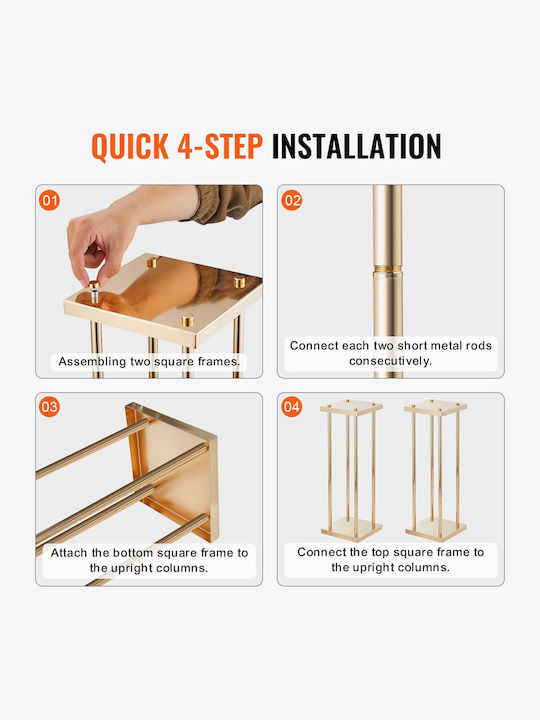 QUICK 4-STEP INSTALLATION

01

Assembling two square frames.

02

Connect each two short metal rods consecutively.

03

Attach the bottom square frame to the upright columns.

04

Connect the top square frame to the upright columns.