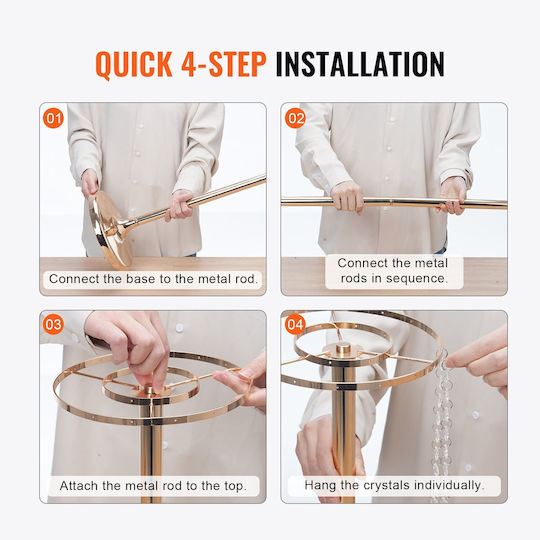 QUICK 4-STEP INSTALLATION

01

Connect the base to the metal rod.

02

Connect the metal rods in sequence.

03

Attach the metal rod to the top.

04

Hang the crystals individually.