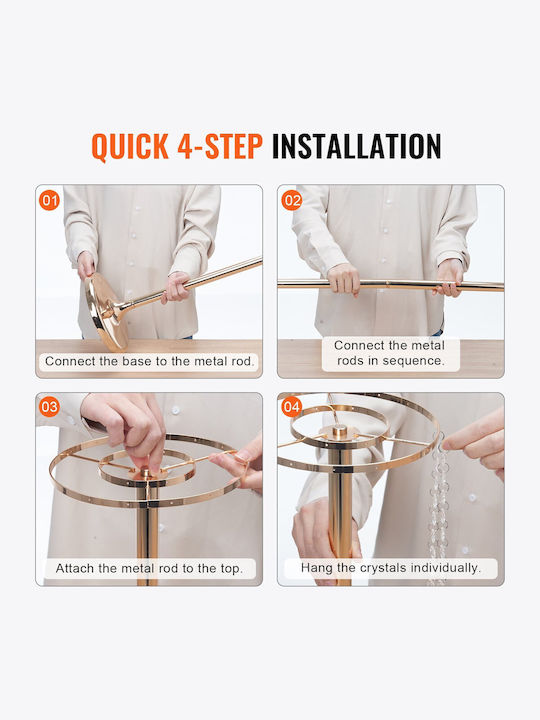 QUICK 4-STEP INSTALLATION

01
Connect the base to the metal rod.

02
Connect the metal rods in sequence.

03
Attach the metal rod to the top.

04
Hang the crystals individually.