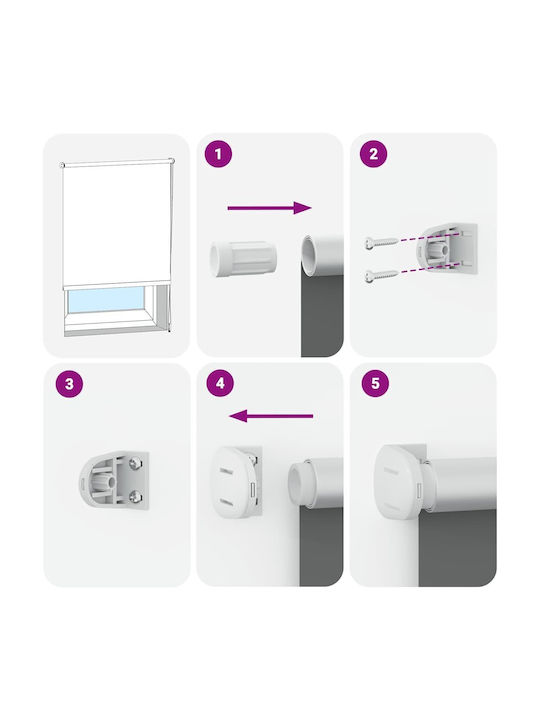 1
2
3
4
5