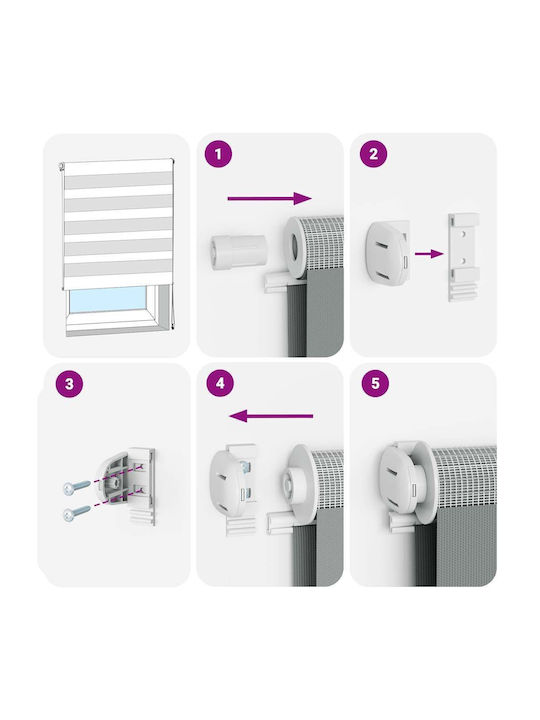 1
2
3
4
5