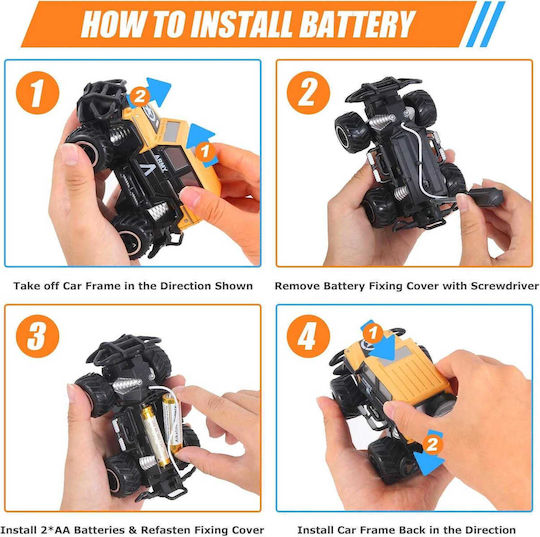 HOW TO INSTALL BATTERY

1

2

1

ARMY

Take off Car Frame in the Direction Shown

2

Remove Battery Fixing Cover with Screwdriver

3

Install 2*AA Batteries & Refasten Fixing Cover

4

1

2

Install Car Frame Back in the Direction