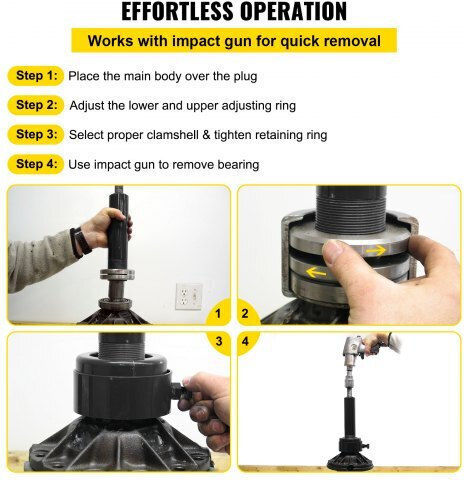 EFFORTLESS OPERATION

Works with impact gun for quick removal

Step 1: Place the main body over the plug

Step 2: Adjust the lower and upper adjusting ring

Step 3: Select proper clamshell & tighten retaining ring

Step 4: Use impact gun to remove bearing

1

2

3

4