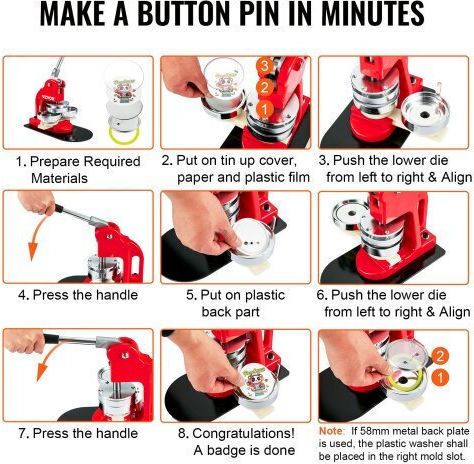 MAKE A BUTTON PIN IN MINUTES

1. Prepare Required Materials

3
2
1

2. Put on tin up cover, paper and plastic film

3. Push the lower die from left to right & Align

4. Press the handle

5. Put on plastic back part

6. Push the lower die from left to right & Align

7. Press the handle

8. Congratulations! A badge is done

2
1

Note: If 58mm metal back plate is used, the plastic washer shall be placed in the right mold slot.