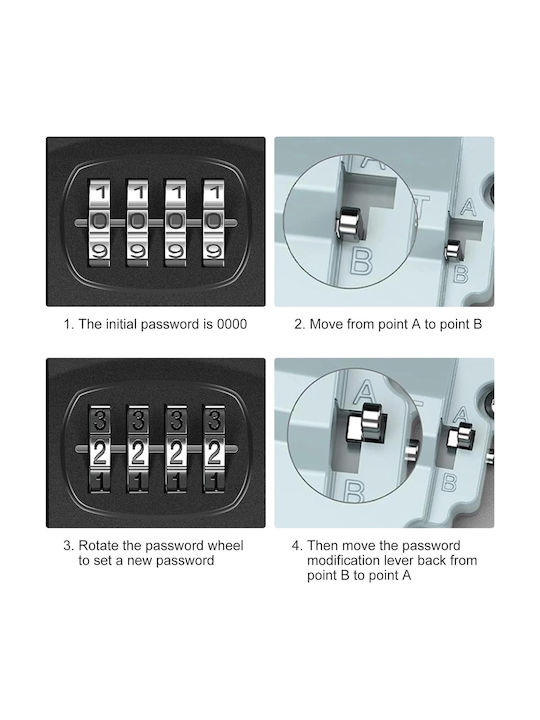 1 1 1 1
0 0 0 0
9 9 9 9

A
B
A
B

1. The initial password is 0000

2. Move from point A to point B

3 3 3 3
2 2 2 2
1 1 1 1

A
B
A
B

3. Rotate the password wheel to set a new password

4. Then move the password modification lever back from point B to point A