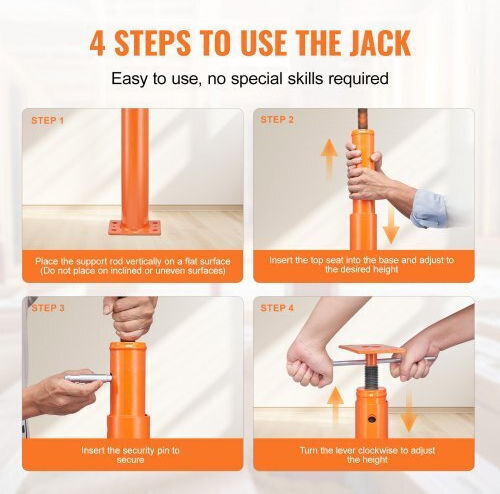 4 STEPS TO USE THE JACK

Easy to use, no special skills required

STEP 1

Place the support rod vertically on a flat surface (Do not place on inclined or uneven surfaces)

STEP 2

Insert the top seat into the base and adjust to the desired height

STEP 3

Insert the security pin to secure

STEP 4

Turn the lever clockwise to adjust the height