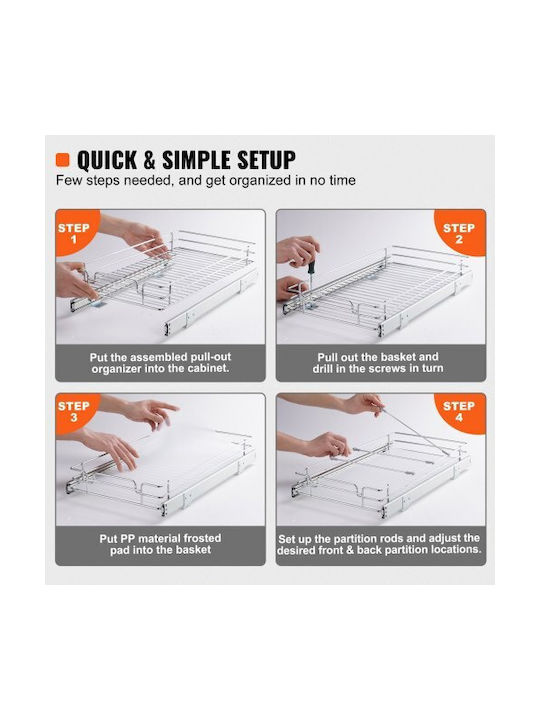 QUICK & SIMPLE SETUP
Few steps needed, and get organized in no time

STEP 1
Put the assembled pull-out organizer into the cabinet.

STEP 2
Pull out the basket and drill in the screws in turn

STEP 3
Put PP material frosted pad into the basket

STEP 4
Set up the partition rods and adjust the desired front & back partition locations.