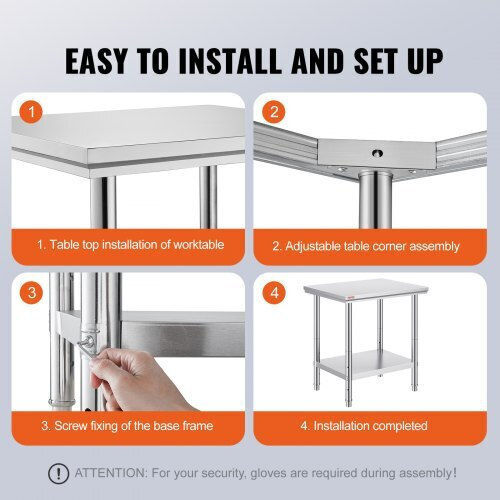 EASY TO INSTALL AND SET UP

1

1. Table top installation of worktable

2

2. Adjustable table corner assembly

3

3. Screw fixing of the base frame

4

4. Installation completed

! ATTENTION: For your security, gloves are required during assembly!