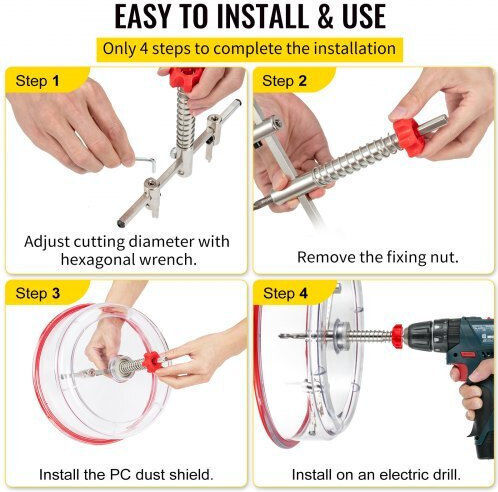 EASY TO INSTALL & USE

Only 4 steps to complete the installation

Step 1

Adjust cutting diameter with hexagonal wrench.

Step 2

Remove the fixing nut.

Step 3

Install the PC dust shield.

Step 4

Install on an electric drill.