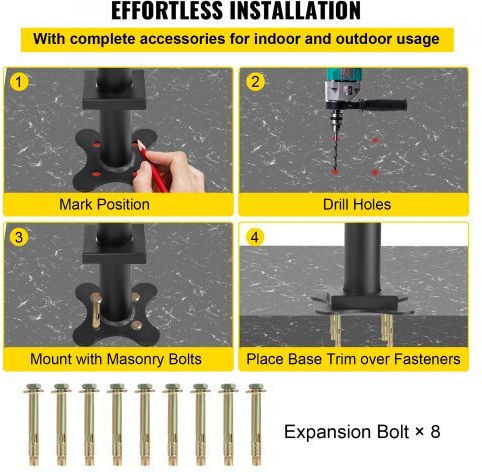 EFFORTLESS INSTALLATION

With complete accessories for indoor and outdoor usage

1

Mark Position

2

Drill Holes

3

Mount with Masonry Bolts

4

Place Base Trim over Fasteners

Expansion Bolt × 8