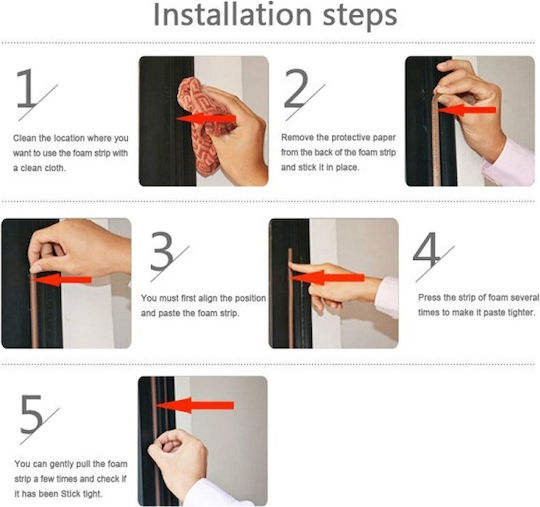 Installation steps

1

Clean the location where you want to use the foam strip with a clean cloth.

2

Remove the protective paper from the back of the foam strip and stick it in place.

3

You must first align the position and paste the foam strip.

4

Press the strip of foam several times to make it paste tighter.

5

You can gently pull the foam strip a few times and check if it has been Stick tight.