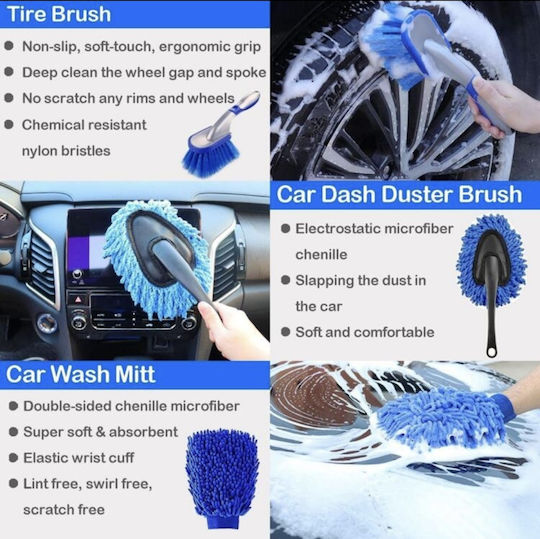 Tire Brush

• Non-slip, soft-touch, ergonomic grip
• Deep clean the wheel gap and spoke
• No scratch any rims and wheels
• Chemical resistant nylon bristles

Car Dash Duster Brush

• Electrostatic microfiber chenille
• Slapping the dust in the car
• Soft and comfortable

Car Wash Mitt

• Double-sided chenille microfiber
• Super soft & absorbent
• Elastic wrist cuff
• Lint free, swirl free, scratch free