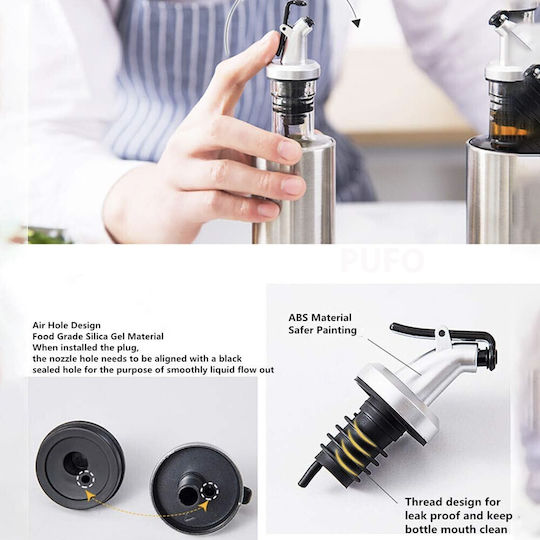 PUFO

Air Hole Design
Food Grade Silica Gel Material
When installed the plug,
the nozzle hole needs to be aligned with a black sealed hole for the purpose of smoothly liquid flow out

ABS Material
Safer Painting

Thread design for leak proof and keep bottle mouth clean