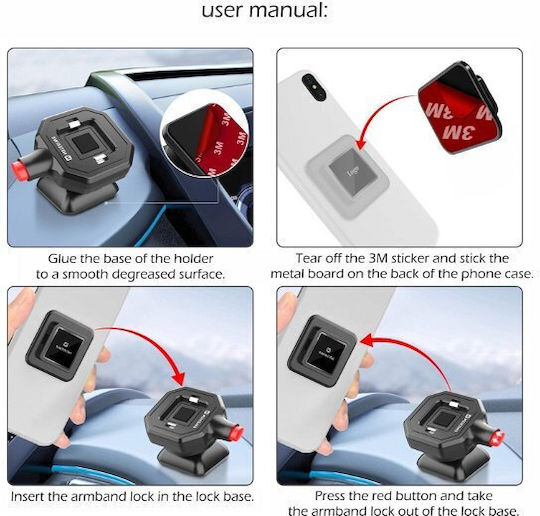 user manual:

3M
3M
3M
3M
3M
Logo

Glue the base of the holder to a smooth degreased surface.

Tear off the 3M sticker and stick the metal board on the back of the phone case.

Insert the armband lock in the lock base.

Press the red button and take the armband lock out of the lock base.