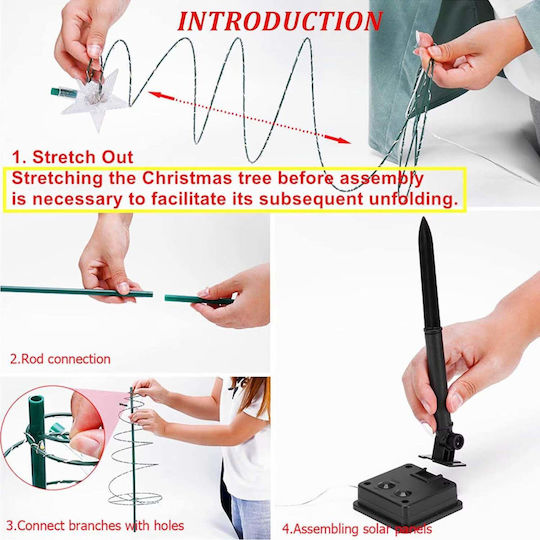 INTRODUCTION

1. Stretch Out
Stretching the Christmas tree before assembly is necessary to facilitate its subsequent unfolding.

2.Rod connection

3.Connect branches with holes

4.Assembling solar panels