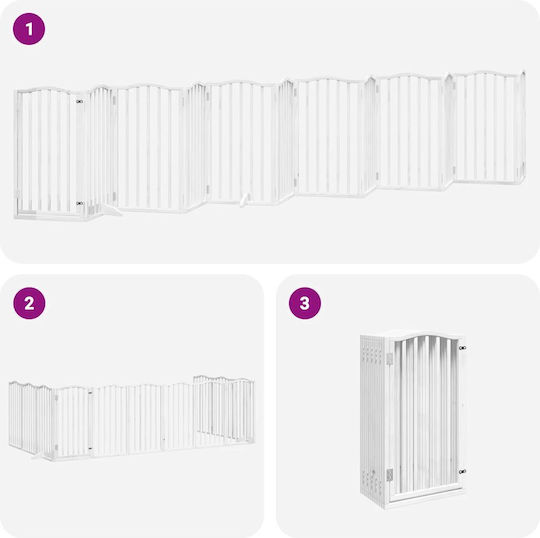 1

2

3