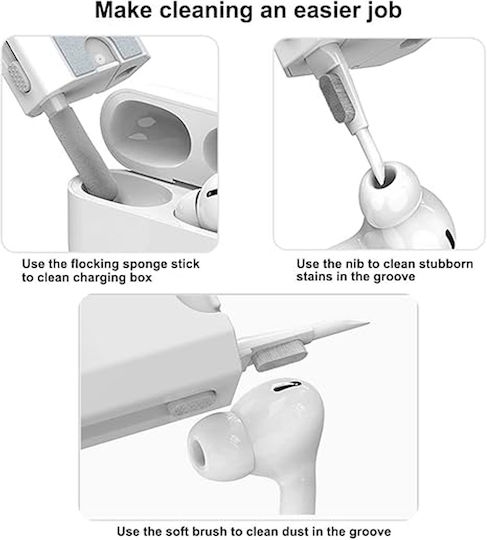 Make cleaning an easier job

Use the flocking sponge stick to clean charging box

Use the nib to clean stubborn stains in the groove

Use the soft brush to clean dust in the groove