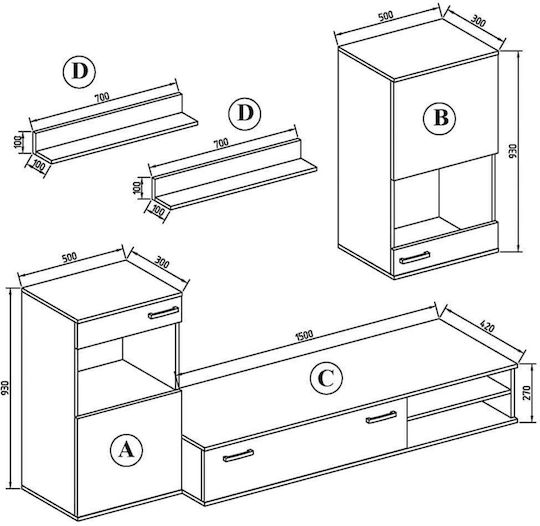 D
700
100
100
D
700
100
100
500
300
B
930
500
300
930
A
1500
420
C
270