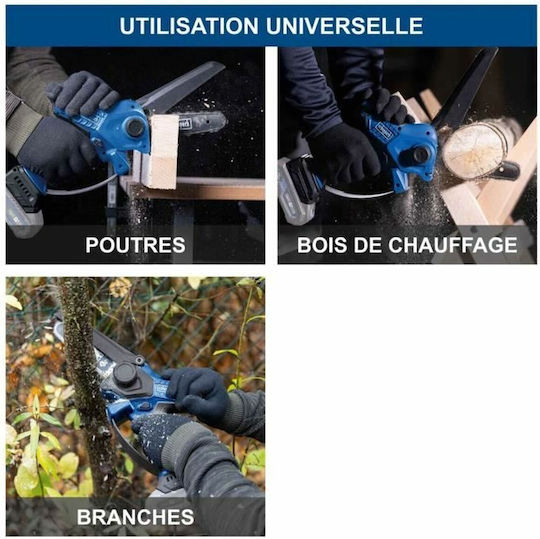 UTILISATION UNIVERSELLE

POUTRES

BOIS DE CHAUFFAGE

BRANCHES