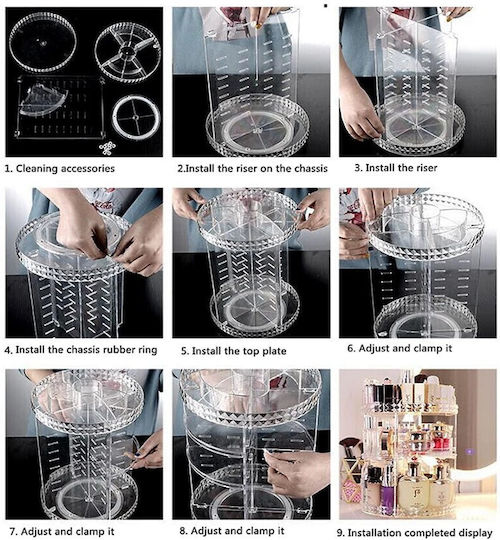 1. Cleaning accessories

2.Install the riser on the chassis

3. Install the riser

4. Install the chassis rubber ring

5. Install the top plate

6. Adjust and clamp it

7. Adjust and clamp it

8. Adjust and clamp it

9. Installation completed display