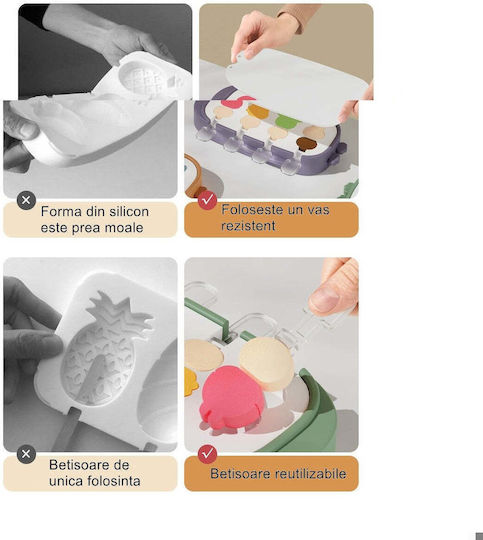 Forma din silicon este prea moale

Foloseste un vas rezistent

Betisoare de unica folosinta

Betisoare reutilizabile