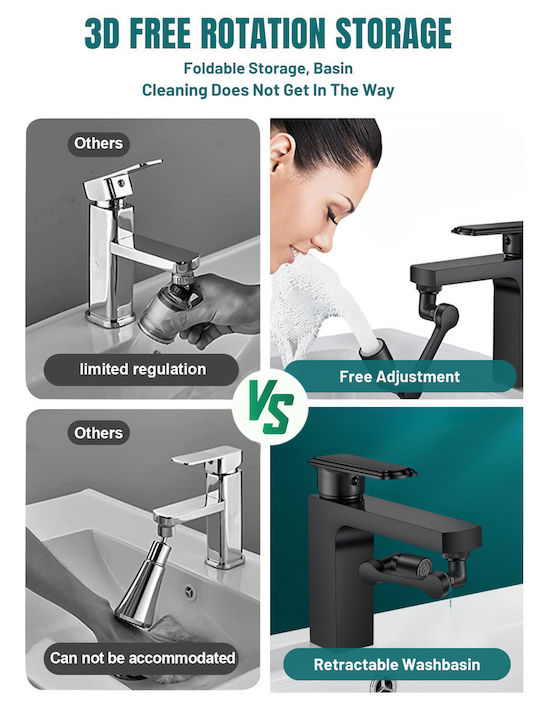 3D FREE ROTATION STORAGE

Foldable Storage, Basin Cleaning Does Not Get In The Way

Others

limited regulation

Free Adjustment

VS

Others

Can not be accommodated

Retractable Washbasin