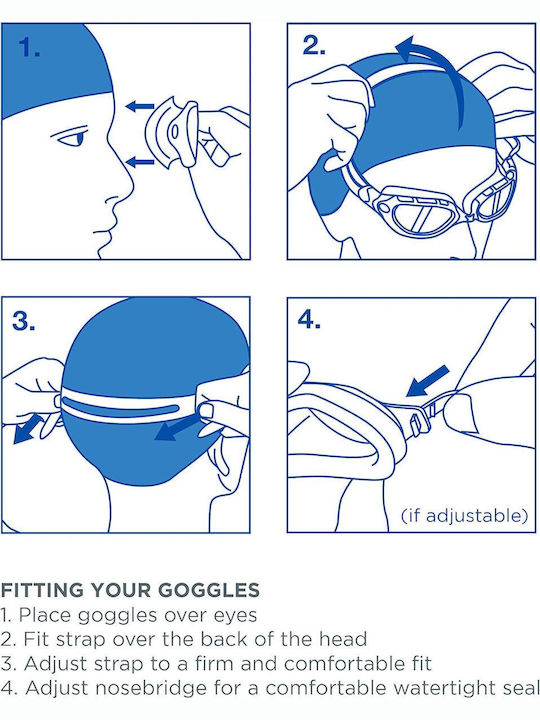 1.

2.

3.

4.

(if adjustable)

FITTING YOUR GOGGLES
1. Place goggles over eyes
2. Fit strap over the back of the head
3. Adjust strap to a firm and comfortable fit
4. Adjust nosebridge for a comfortable watertight seal