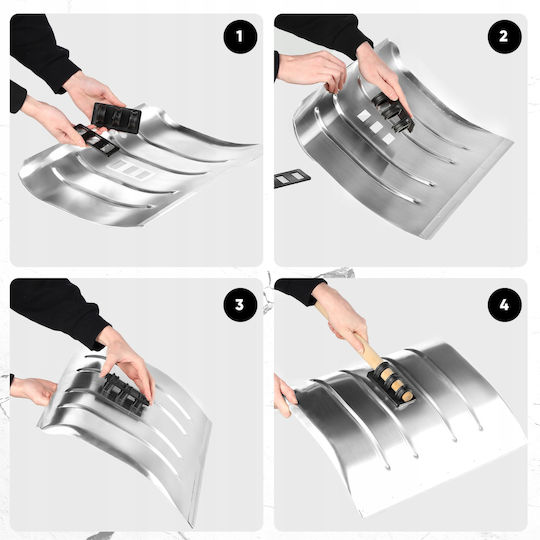 1

2

3

4