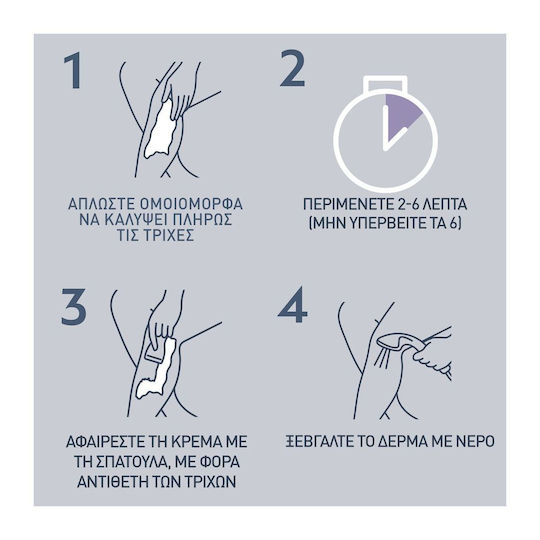 1

ΑΠΛΩΣΤΕ ΟΜΟΙΟΜΟΡΦΑ ΝΑ ΚΑΛΥΨΕΙ ΠΛΗΡΩΣ ΤΙΣ ΤΡΙΧΕΣ

2

ΠΕΡΙΜΕΝΕΤΕ 2-6 ΛΕΠΤΑ (ΜΗΝ ΥΠΕΡΒΕΙΤΕ ΤΑ 6)

3

ΑΦΑΙΡΕΣΤΕ ΤΗ ΚΡΕΜΑ ΜΕ ΤΗ ΣΠΑΤΟΥΛΑ, ΜΕ ΦΟΡΑ ΑΝΤΙΘΕΤΗ ΤΩΝ ΤΡΙΧΩΝ

4

ΞΕΒΓΑΛΤΕ ΤΟ ΔΕΡΜΑ ΜΕ ΝΕΡΟ