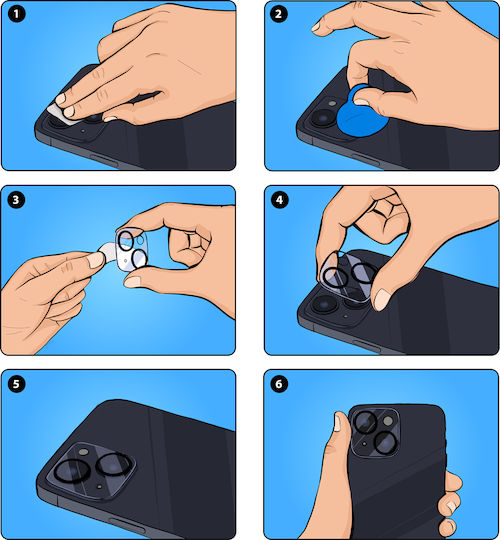 1

2

3

4

5

6