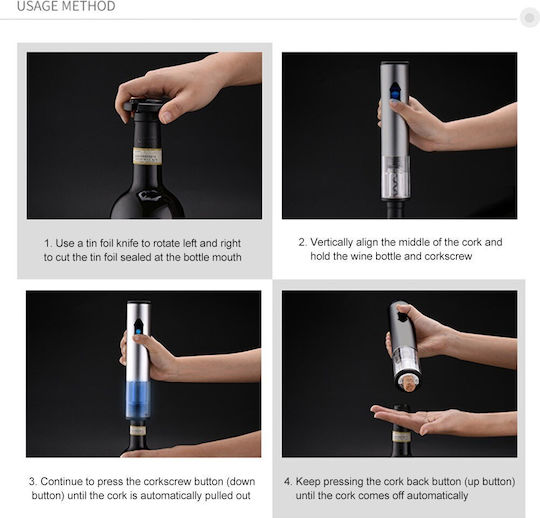 USAGE METHOD

1. Use a tin foil knife to rotate left and right to cut the tin foil sealed at the bottle mouth

2. Vertically align the middle of the cork and hold the wine bottle and corkscrew

3. Continue to press the corkscrew button (down button) until the cork is automatically pulled out

4. Keep pressing the cork back button (up button) until the cork comes off automatically