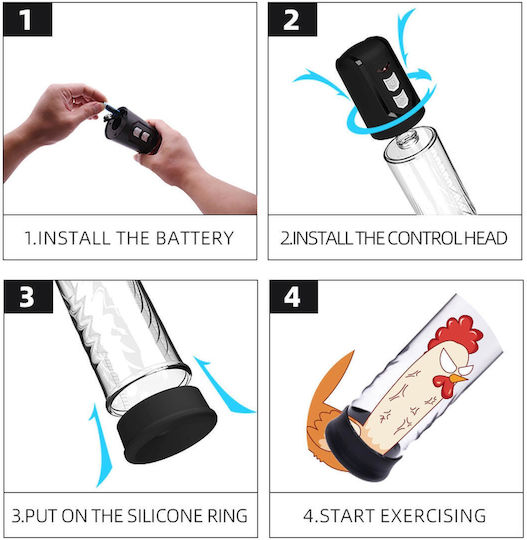 1

1.INSTALL THE BATTERY

2

2.INSTALL THE CONTROL HEAD

3

3.PUT ON THE SILICONE RING

4

4.START EXERCISING