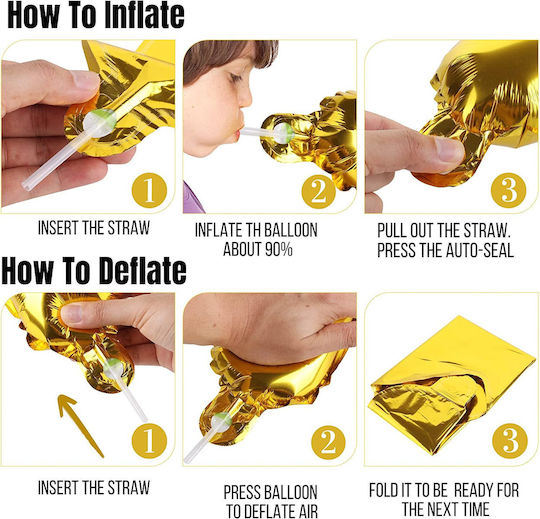 How To Inflate

1

INSERT THE STRAW

2

INFLATE TH BALLOON ABOUT 90%

3

PULL OUT THE STRAW. PRESS THE AUTO-SEAL

How To Deflate

1

INSERT THE STRAW

2

PRESS BALLOON TO DEFLATE AIR

3

FOLD IT TO BE READY FOR THE NEXT TIME