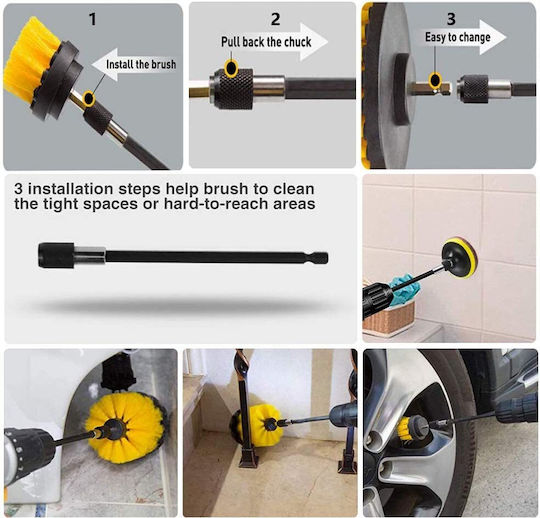 1

Install the brush

2

Pull back the chuck

3

Easy to change

3 installation steps help brush to clean the tight spaces or hard-to-reach areas