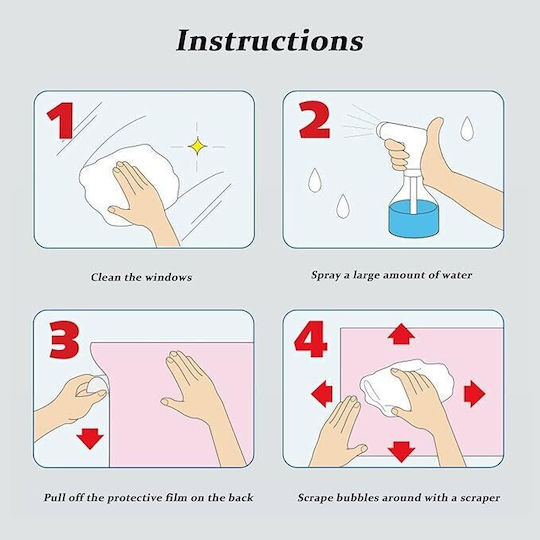 Instructions

1

Clean the windows

2

Spray a large amount of water

3

Pull off the protective film on the back

4

Scrape bubbles around with a scraper