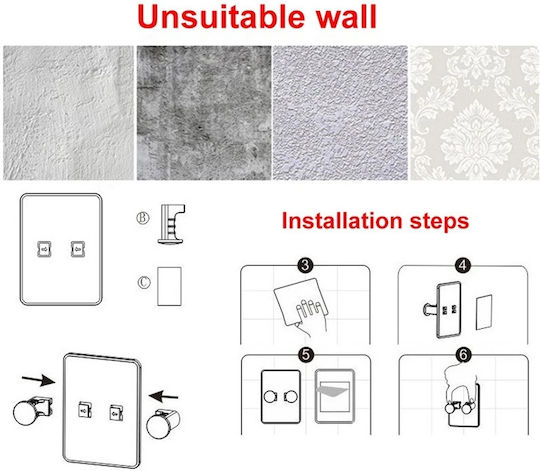 Unsuitable wall

Ⓑ

Ⓒ

Installation steps

3

4

5

6