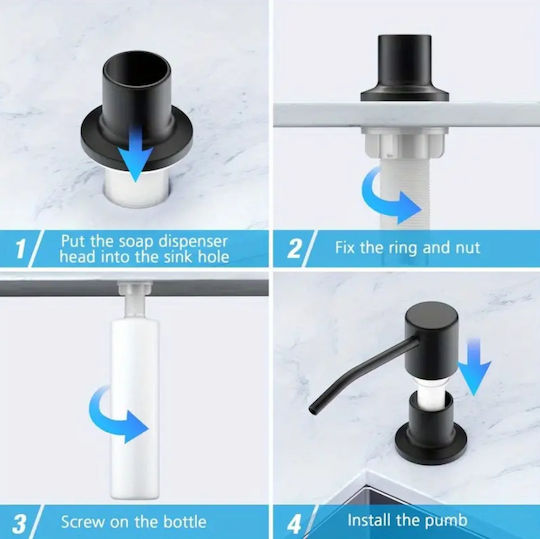 1 Put the soap dispenser head into the sink hole

2 Fix the ring and nut

3 Screw on the bottle

4 Install the pumb