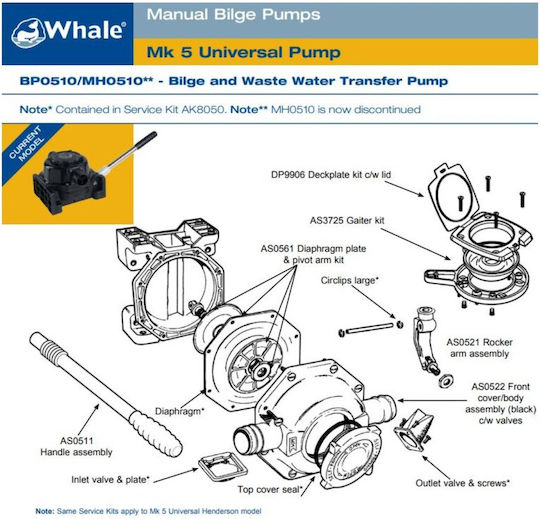 Whale®

Manual Bilge Pumps

Mk 5 Universal Pump

BP0510/MH0510** - Bilge and Waste Water Transfer Pump

Note* Contained in Service Kit AK8050. Note** MH0510 is now discontinued

CURRENT MODEL

DP9906 Deckplate kit c/w lid

AS3725 Gaiter kit

AS0561 Diaphragm plate & pivot arm kit

Circlips large*

AS0521 Rocker arm assembly

AS0522 Front cover/body assembly (black) c/w valves

Diaphragm*

AS0511 Handle assembly

Inlet valve & plate*

Top cover seal*

Outlet valve & screws*

Note: Same Service Kits apply to Mk 5 Universal Henderson model