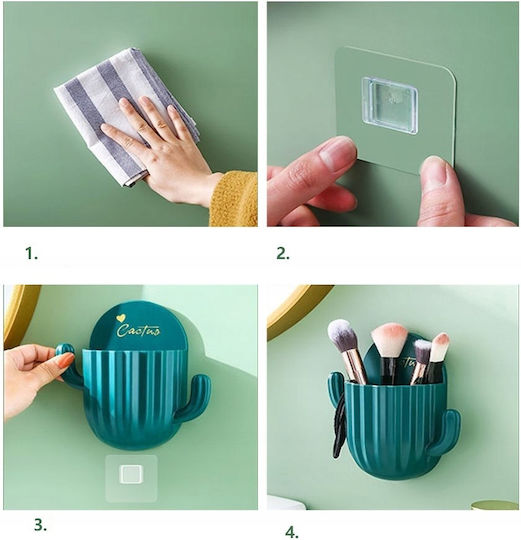 1.

2.

Cactus

3.

4.