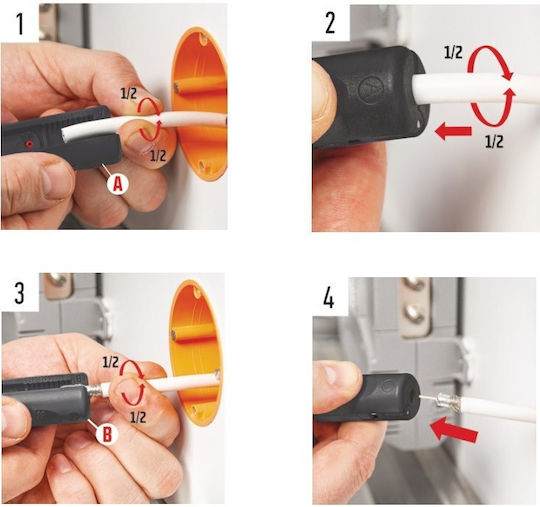 1

1/2

1/2

A

2

1/2

1/2

3

1/2

1/2

B

4