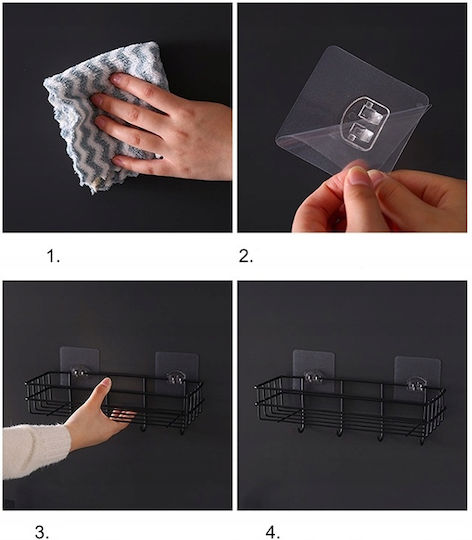 1.

2.

3.

4.