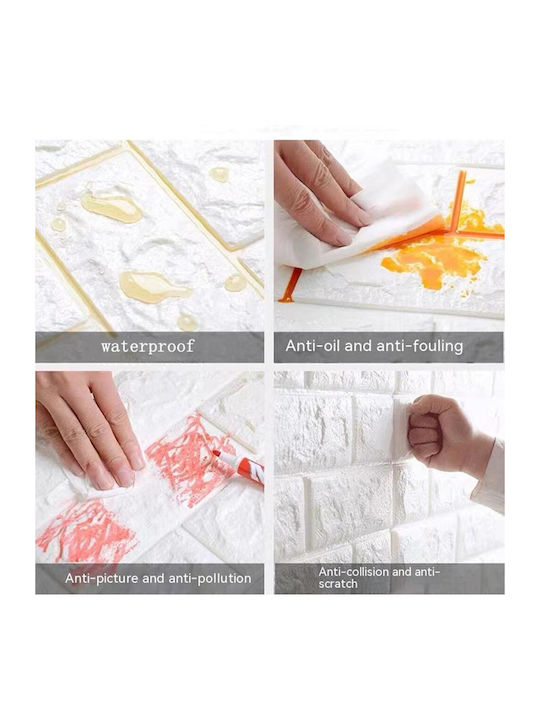 waterproof

Anti-oil and anti-fouling

Anti-picture and anti-pollution

Anti-collision and anti-scratch