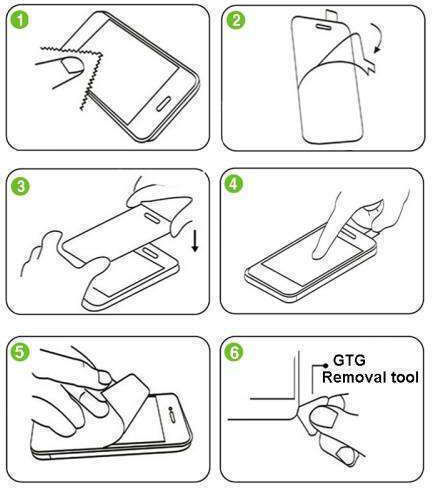 1

2

3

4

5

6

GTG
Removal tool