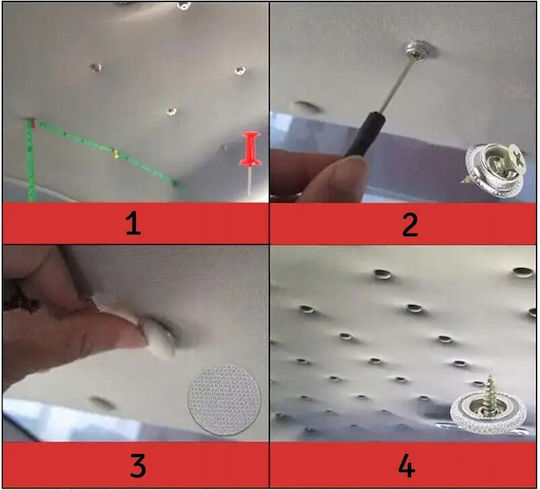 1

2

3

4