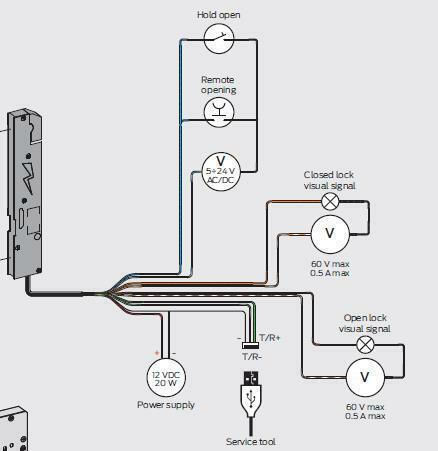 Hold open

Remote opening

V
5÷24 V
AC/DC

Closed lock visual signal

V

60 V max
0.5 A max

Open lock visual signal

V

60 V max
0.5 A max

+ -

12 VDC
20 W

Power supply

- T/R+

T/R-

Service tool