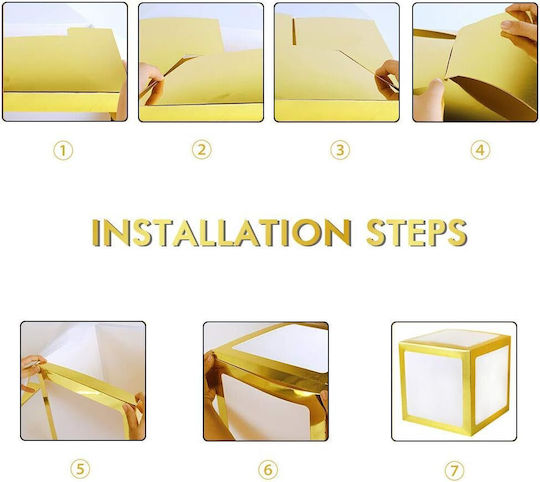 ① ② ③ ④

INSTALLATION STEPS

⑤ ⑥ ⑦