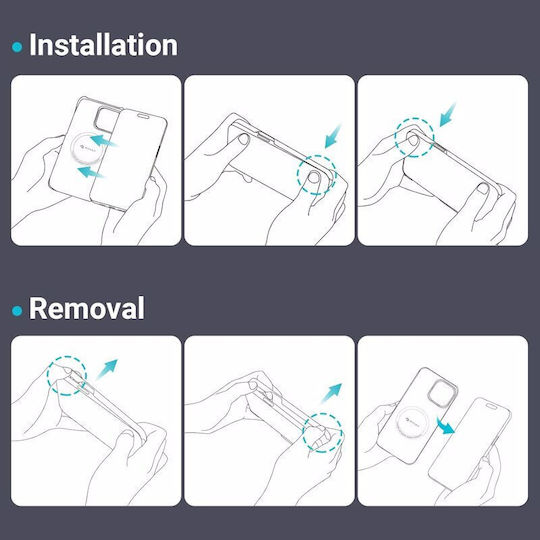 Installation

Removal